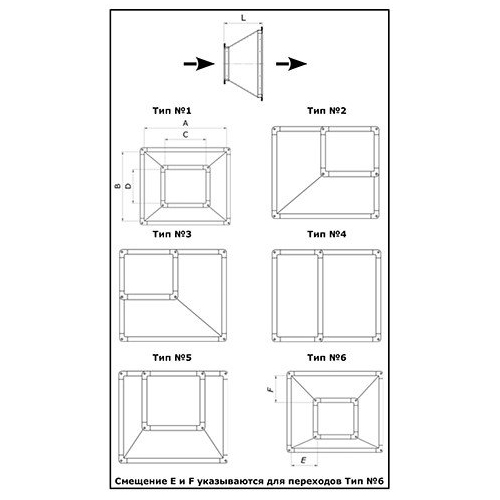 L

Тип №1

A

C

B

D

Тип №2

Тип №3

Тип №4

Тип №5

Тип №6

F

E

Смещение E и F указываются для переходов Тип №6